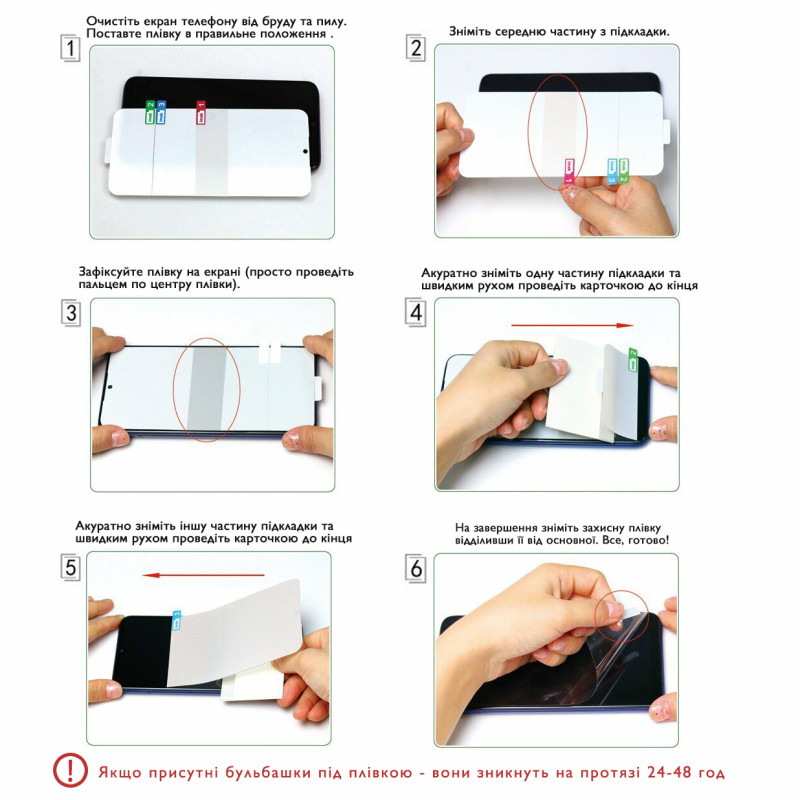 1

Очистіть екран телефону від бруду та пилу. Поставте плівку в правильне положення .

2

Зніміть середню частину з підкладки.

3

Зафіксуйте плівку на екрані (просто проведіть пальцем по центру плівки).

4

Акуратно зніміть одну частину підкладки та швидким рухом проведіть карточкою до кінця

5

Акуратно зніміть іншу частину підкладки та швидким рухом проведіть карточкою до кінця

6

На завершення зніміть захисну плівку відділивши її від основної. Все, готово!

!

Якщо присутні бульбашки під плівкою - вони зникнуть на протязі 24-48 год